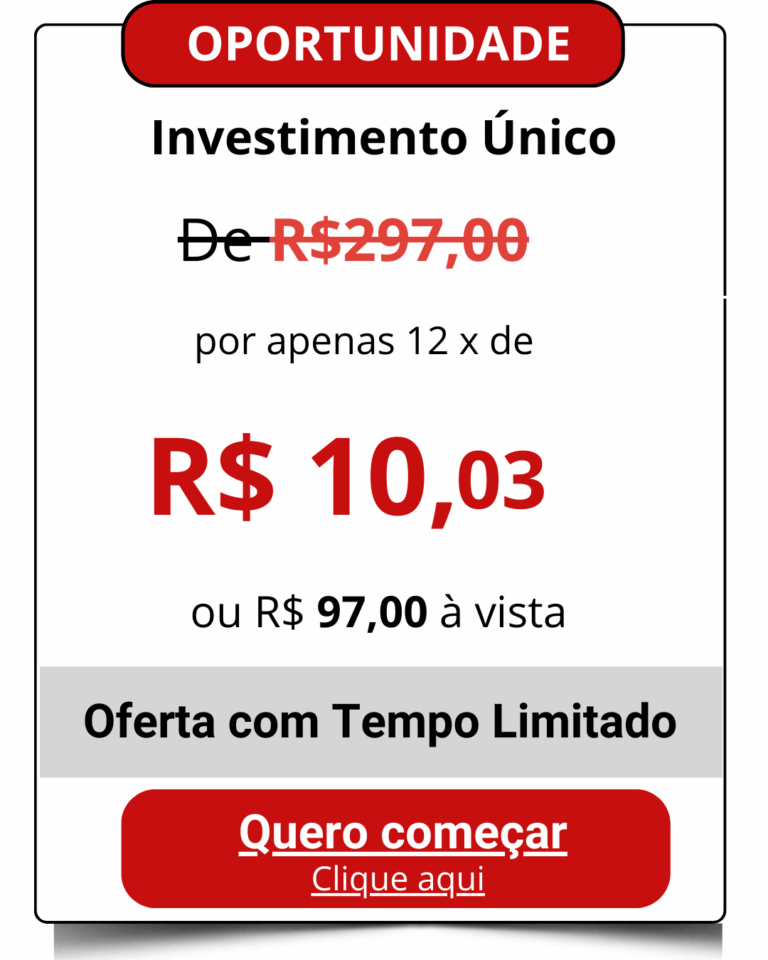 OPORTUNIDADE

Investimento Único

De R$297,00

por apenas 12 x de

R$ 10,03

ou R$ 97,00 à vista

Oferta com Tempo Limitado

Quero começar
Clique aqui